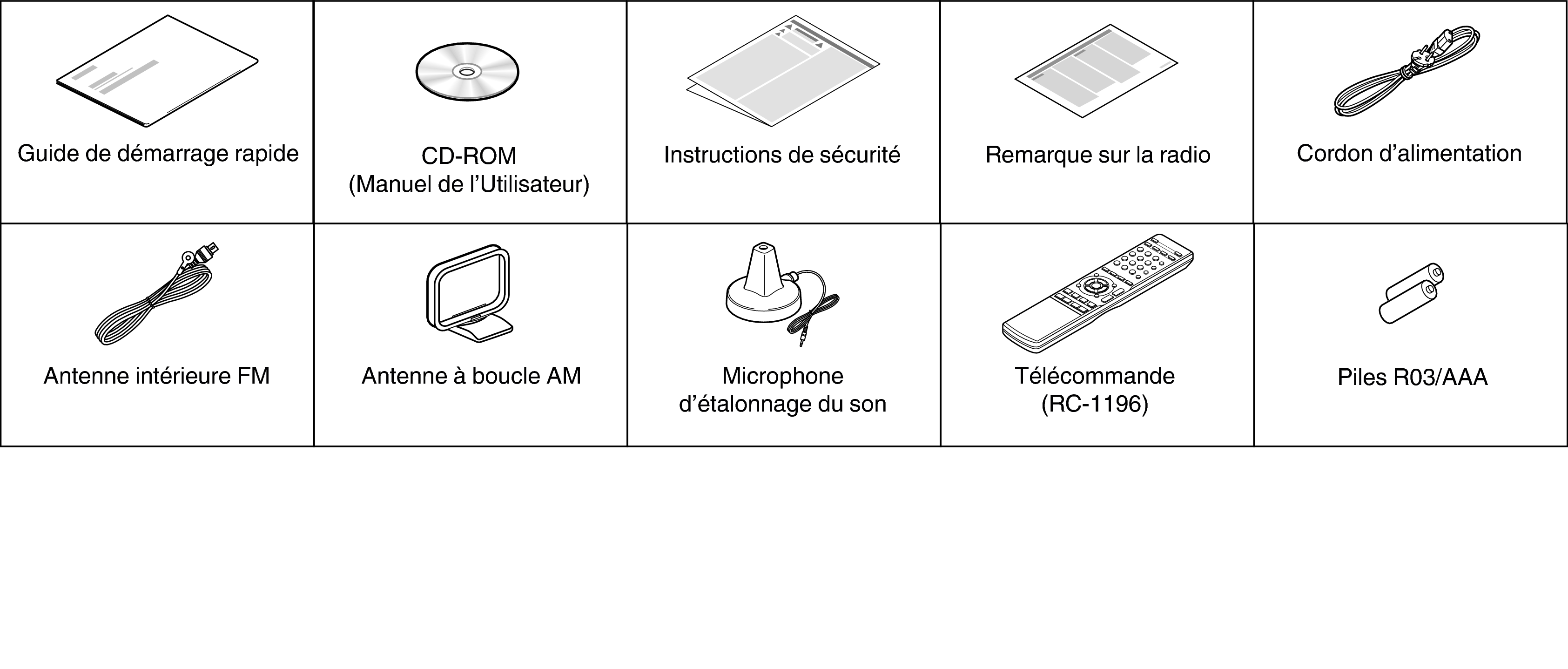 | Guide de démarrage rapide | CD-ROM (Manuel de l’Utilisateur) | Instructions de sécurité | Remarque sur la radio | Cordon d’alimentation |
|---|---|---|---|---|
| Antenne intérieure FM | Antenne à boucle AM | Microphone d’étalonnage du son | Télécommande (RC-1196) | Piles R03/AAA |